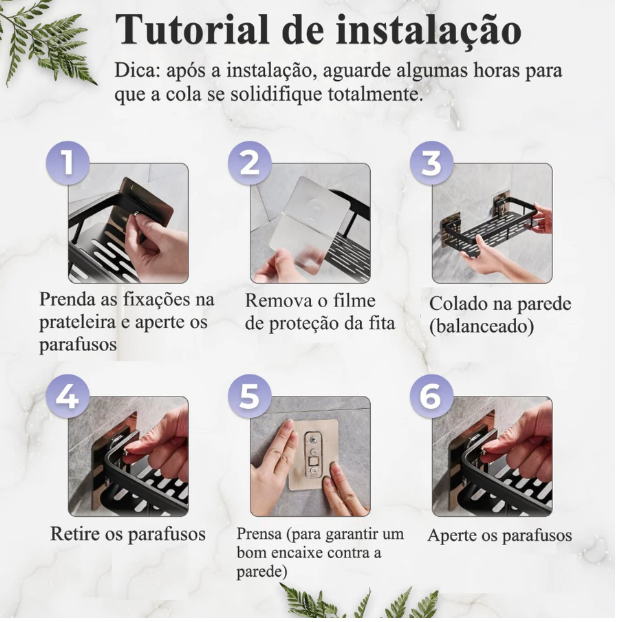 Tutorial de instalação

Dica: após a instalação, aguarde algumas horas para que a cola se solidifique totalmente.

1

Prenda as fixações na prateleira e aperte os parafusos

2

Remova o filme de proteção da fita

3

Colado na parede (balanceado)

4

Retire os parafusos

5

Prensa (para garantir um bom encaixe contra a parede)

6

Aperte os parafusos